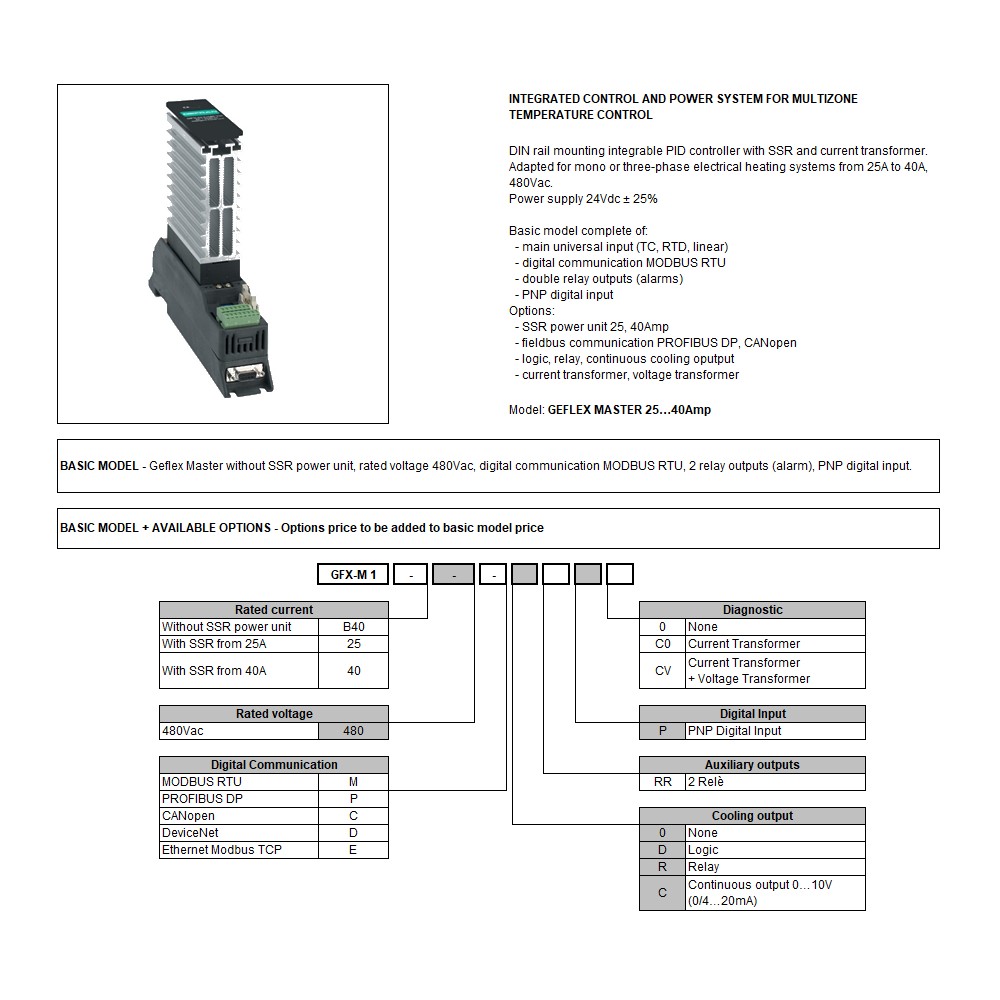 INTEGRATED CONTROL AND POWER SYSTEM FOR MULTIZONE TEMPERATURE CONTROL

DIN rail mounting integrable PID controller with SSR and current transformer. Adapted for mono or three-phase electrical heating systems from 25A to 40A, 480Vac.
Power supply 24Vdc ± 25%

Basic model complete of:
- main universal input (TC, RTD, linear)
- digital communication MODBUS RTU
- double relay outputs (alarms)
- PNP digital input
Options:
- SSR power unit 25, 40Amp
- fieldbus communication PROFIBUS DP, CANopen
- logic, relay, continuous cooling oputput
- current transformer, voltage transformer

Model: GEFLEX MASTER 25…40Amp

BASIC MODEL - Geflex Master without SSR power unit, rated voltage 480Vac, digital communication MODBUS RTU, 2 relay outputs (alarm), PNP digital input.

BASIC MODEL + AVAILABLE OPTIONS - Options price to be added to basic model price

GFX-M 1 - - -

| Rated current | |
|---|---|
| Without SSR power unit | B40 |
| With SSR from 25A | 25 |
| With SSR from 40A | 40 |

| Rated voltage | |
|---|---|
| 480Vac | 480 |

| Digital Communication | |
|---|---|
| MODBUS RTU | M |
| PROFIBUS DP | P |
| CANopen | C |
| DeviceNet | D |
| Ethernet Modbus TCP | E |

| Diagnostic | |
|---|---|
| 0 | None |
| C0 | Current Transformer |
| CV | Current Transformer + Voltage Transformer |

| Digital Input | |
|---|---|
| P | PNP Digital Input |

| Auxiliary outputs | |
|---|---|
| RR | 2 Relè |

| Cooling output | |
|---|---|
| 0 | None |
| D | Logic |
| R | Relay |
| C | Continuous output 0…10V (0/4…20mA) |