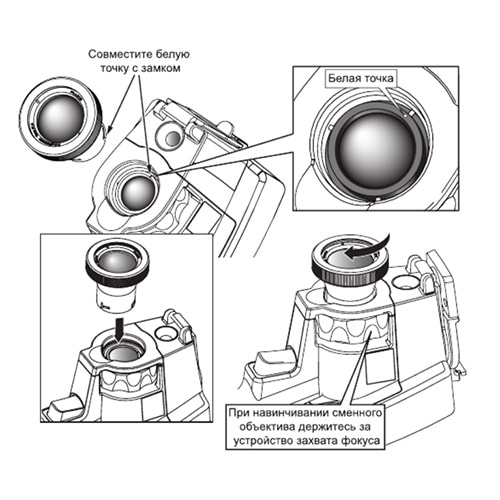 Совместите белую точку с замком

Белая точка

При навинчивании сменного объектива держитесь за устройство захвата фокуса